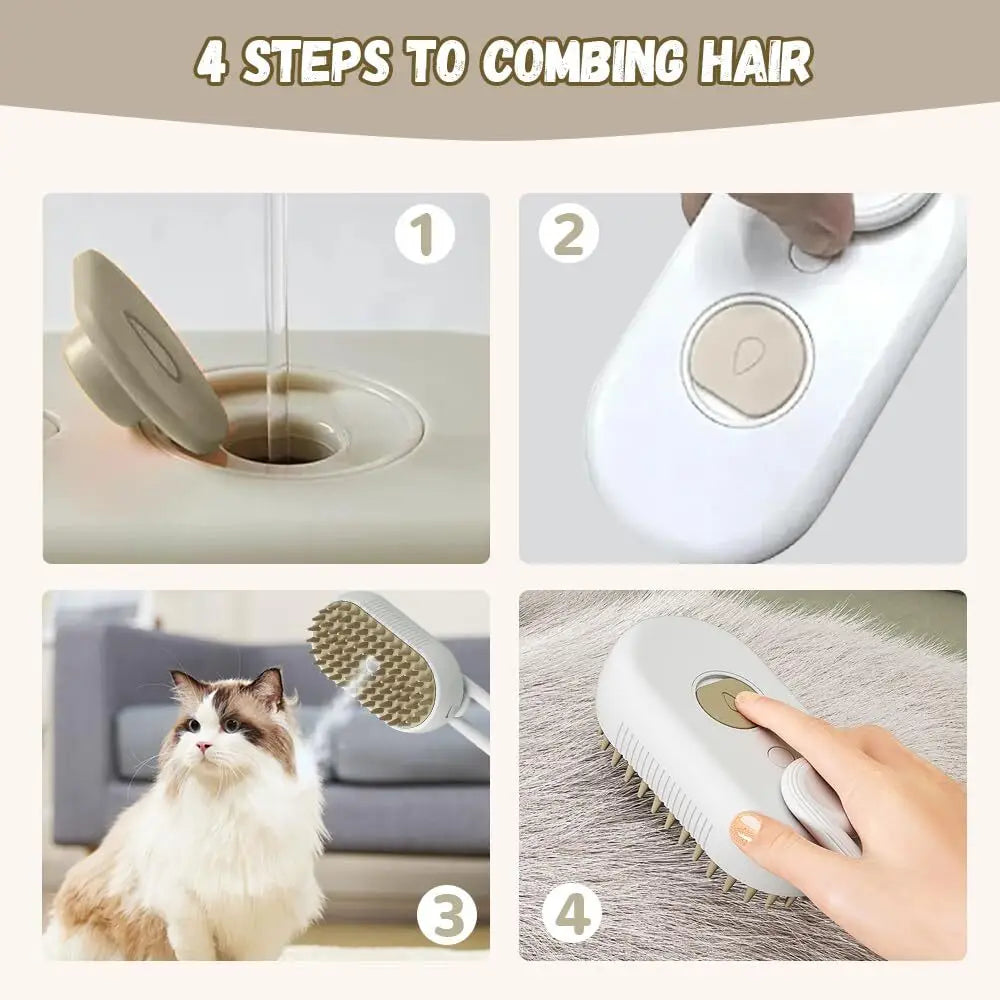 4 STEPS TO COMBING HAIR

1

2

3

4